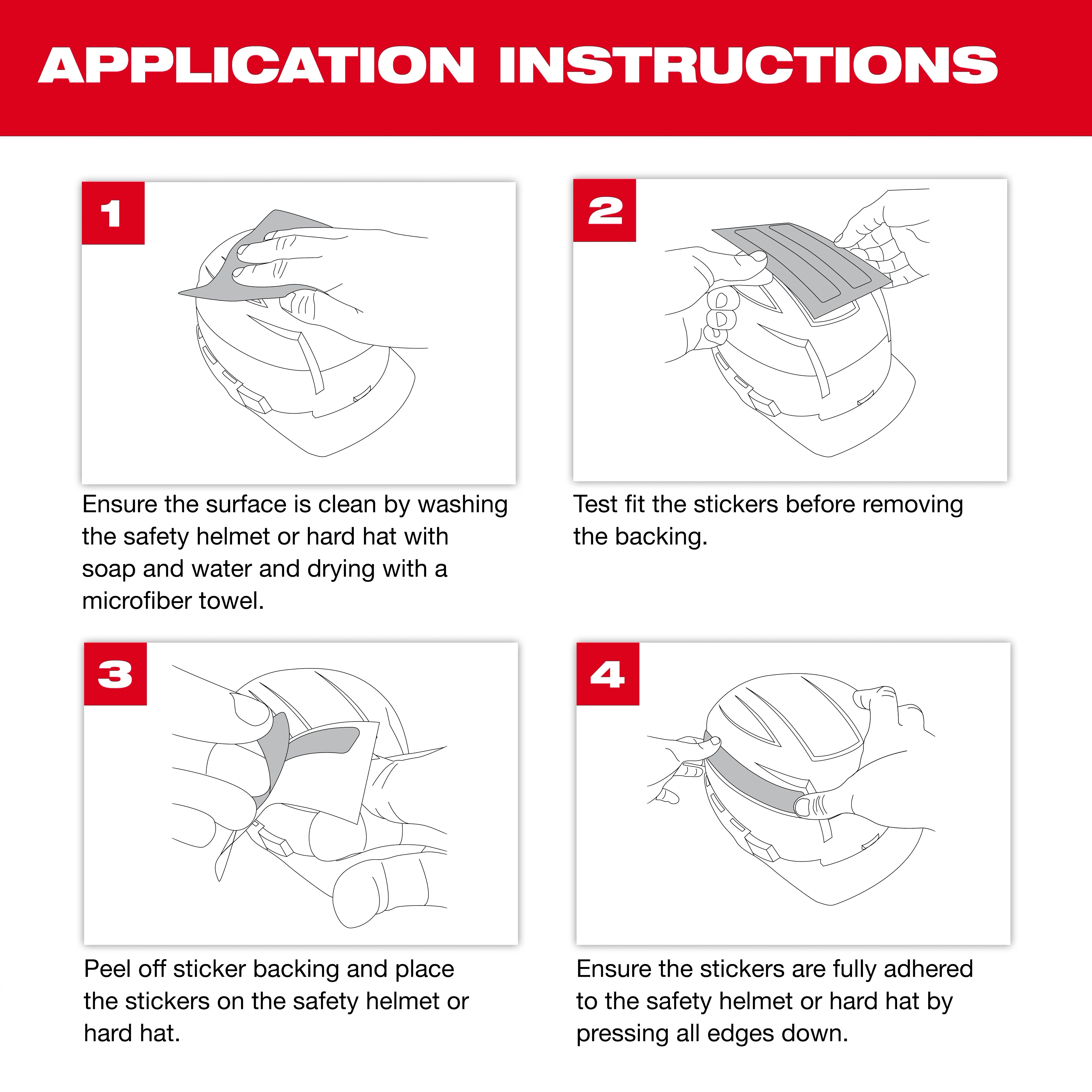 APPLICATION INSTRUCTIONS

1

Ensure the surface is clean by washing the safety helmet or hard hat with soap and water and drying with a microfiber towel.

2

Test fit the stickers before removing the backing.

3

Peel off sticker backing and place the stickers on the safety helmet or hard hat.

4

Ensure the stickers are fully adhered to the safety helmet or hard hat by pressing all edges down.