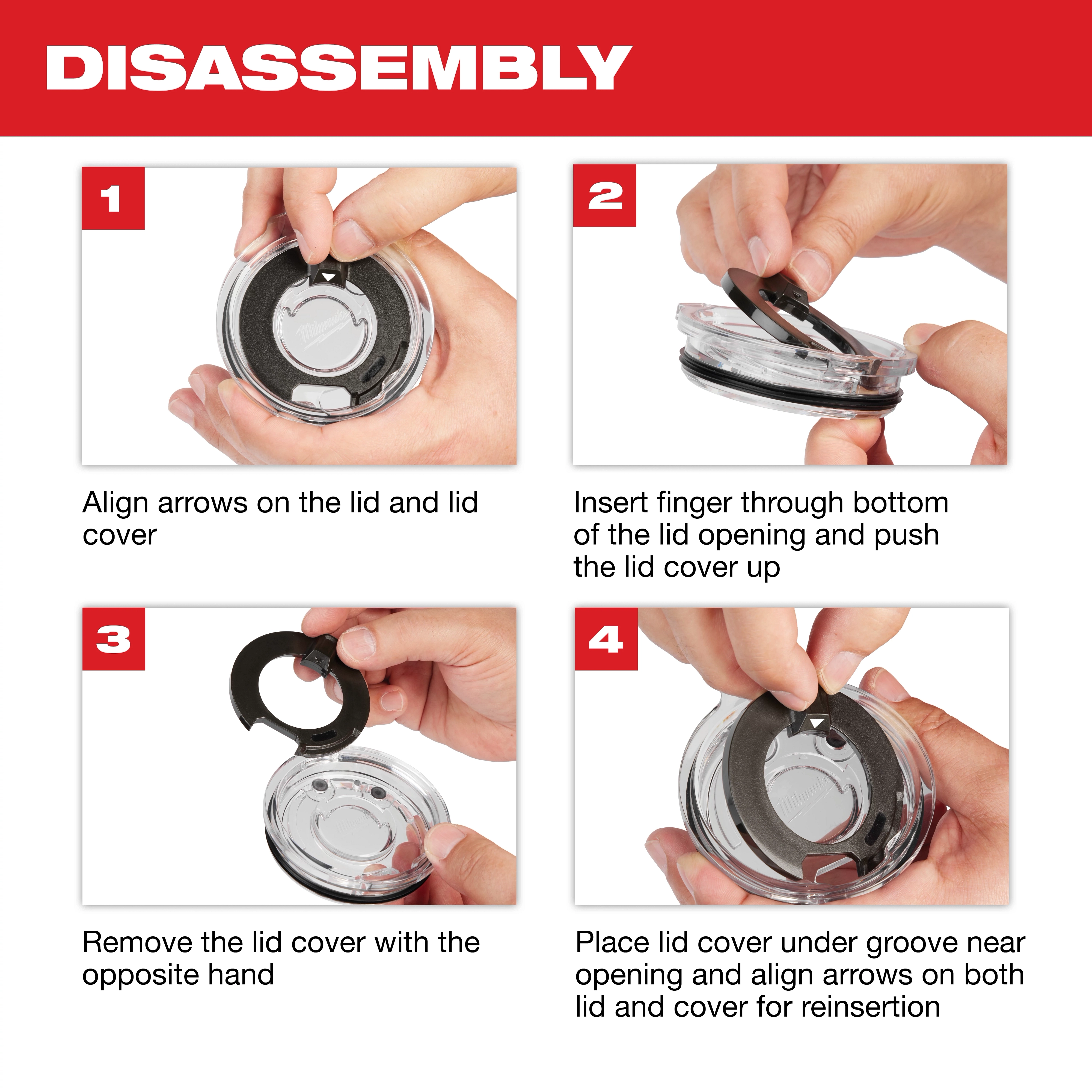 DISASSEMBLY

1

Milwaukee

Align arrows on the lid and lid cover

2

Insert finger through bottom of the lid opening and push the lid cover up

3

Milwaukee

Remove the lid cover with the opposite hand

4

Milwaukee

Place lid cover under groove near opening and align arrows on both lid and cover for reinsertion