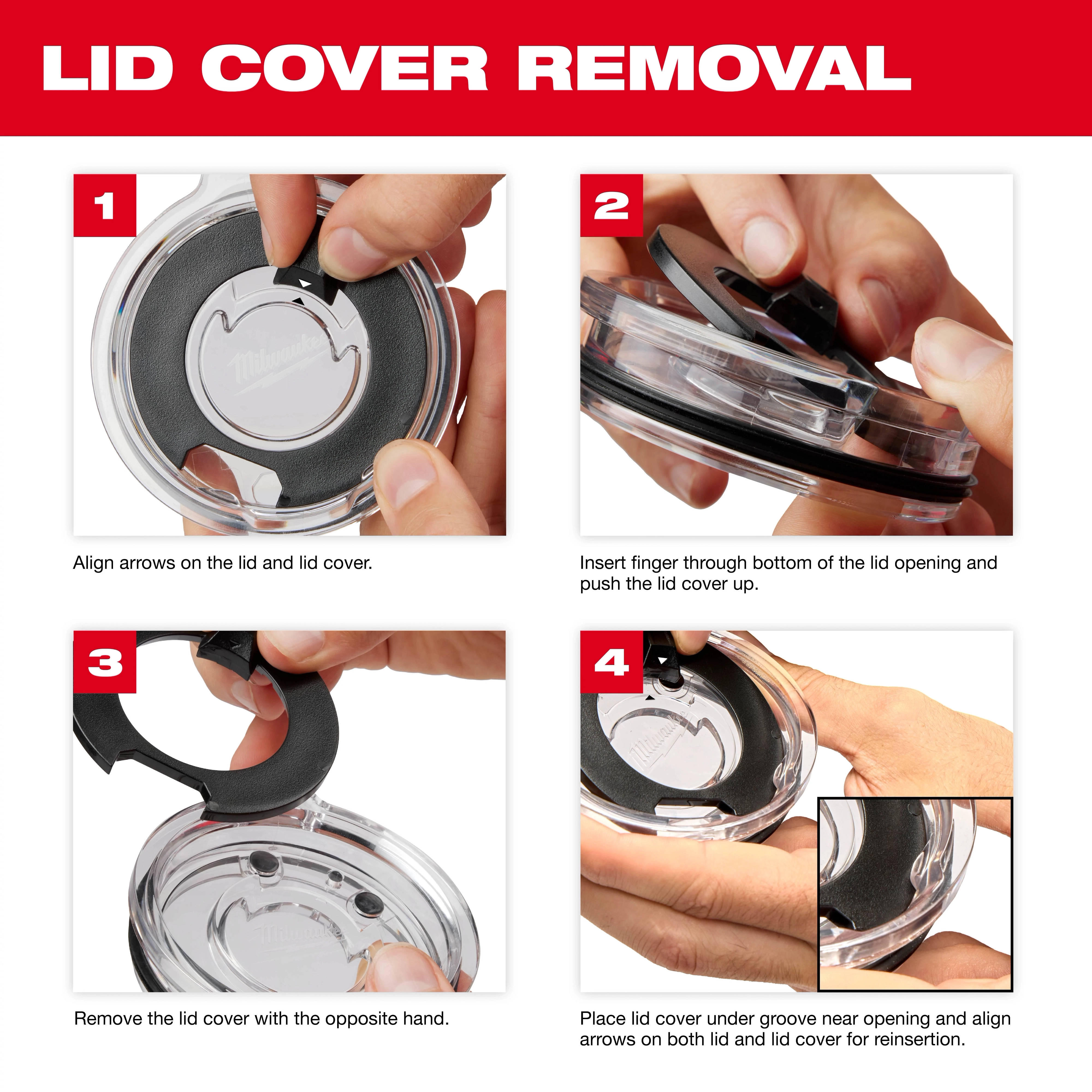 LID COVER REMOVAL

1

Milwaukee

Align arrows on the lid and lid cover.

2

Insert finger through bottom of the lid opening and push the lid cover up.

3

Milwaukee

Remove the lid cover with the opposite hand.

4

Milwaukee

Place lid cover under groove near opening and align arrows on both lid and lid cover for reinsertion.