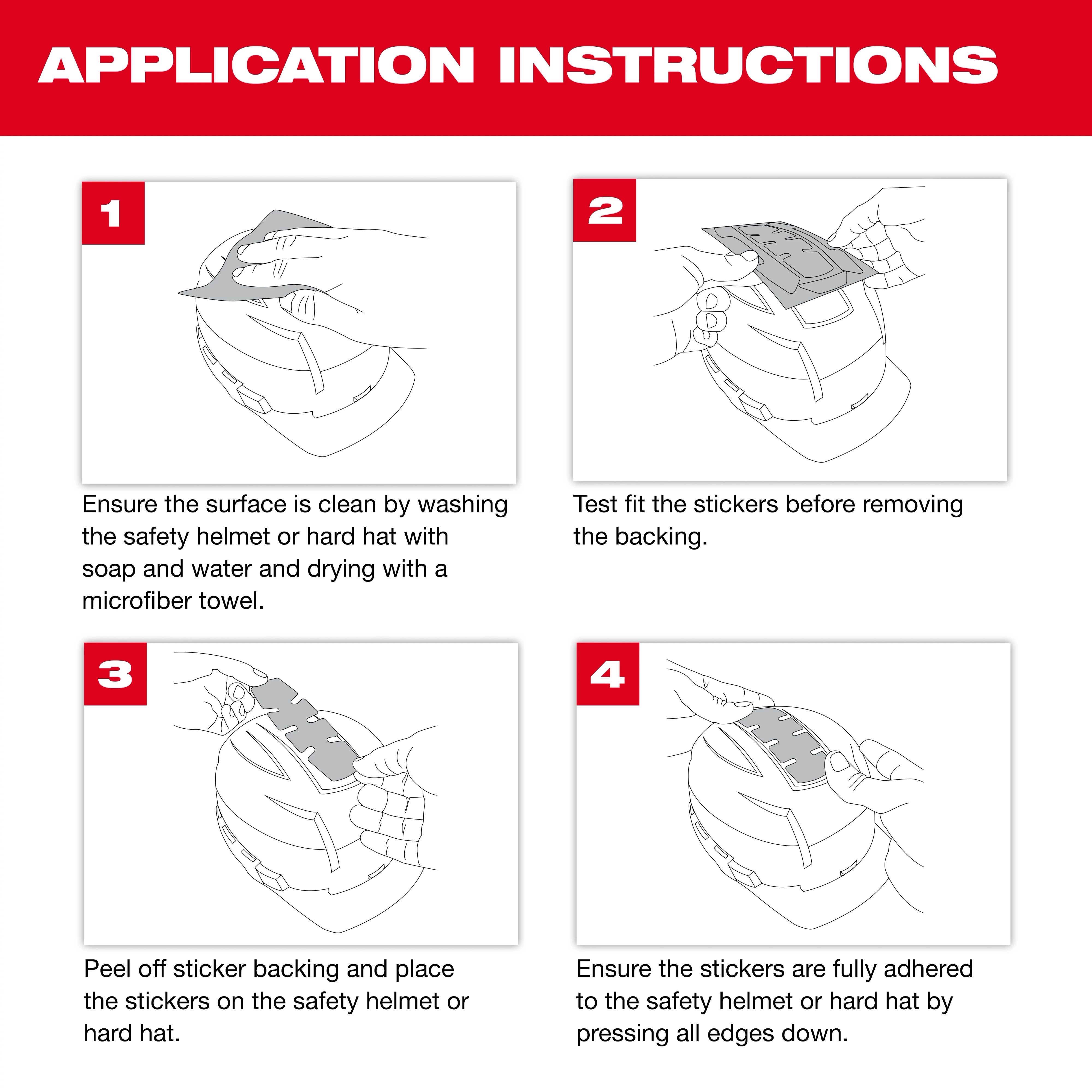 APPLICATION INSTRUCTIONS

1

Ensure the surface is clean by washing the safety helmet or hard hat with soap and water and drying with a microfiber towel.

2

Test fit the stickers before removing the backing.

3

Peel off sticker backing and place the stickers on the safety helmet or hard hat.

4

Ensure the stickers are fully adhered to the safety helmet or hard hat by pressing all edges down.