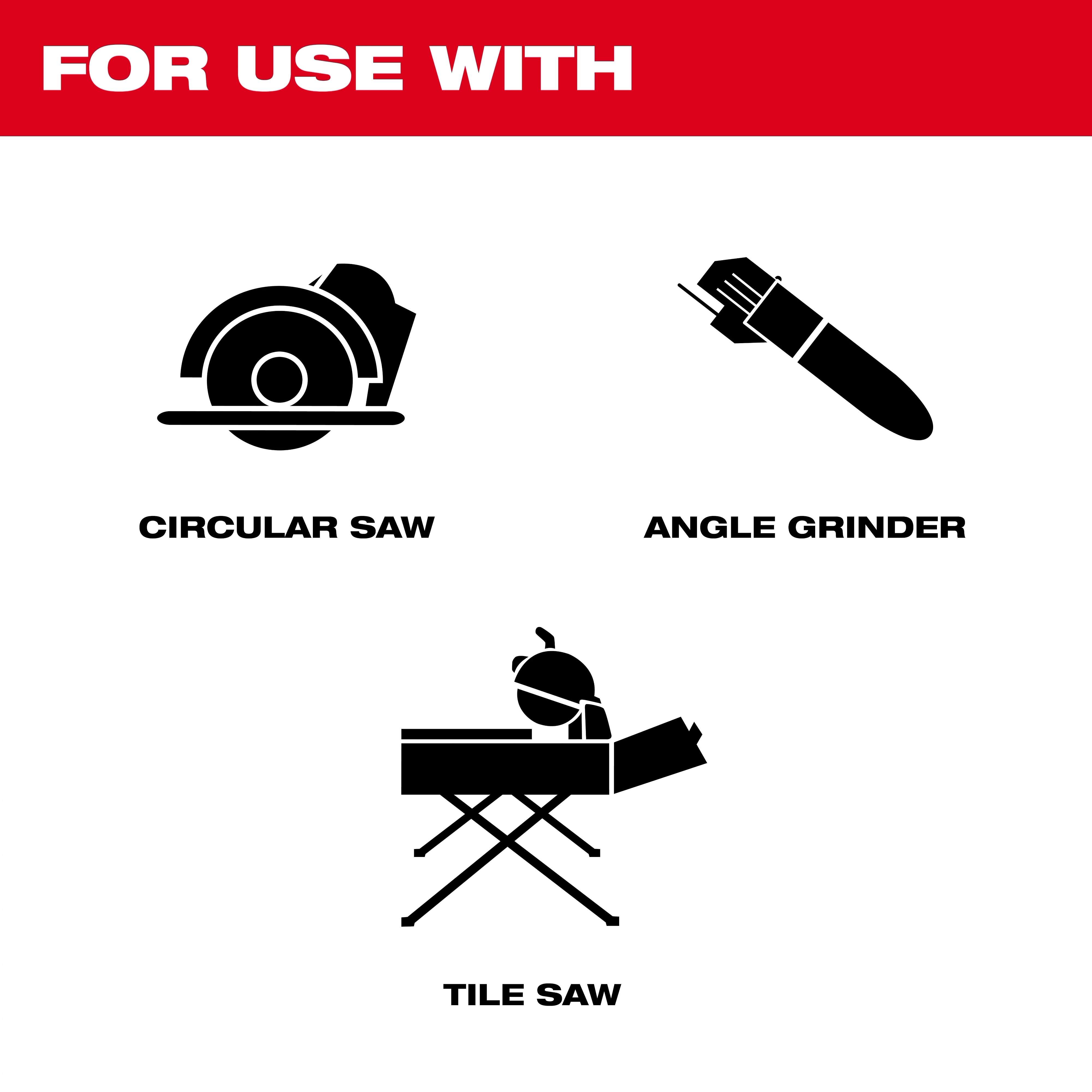 FOR USE WITH

CIRCULAR SAW

ANGLE GRINDER

TILE SAW