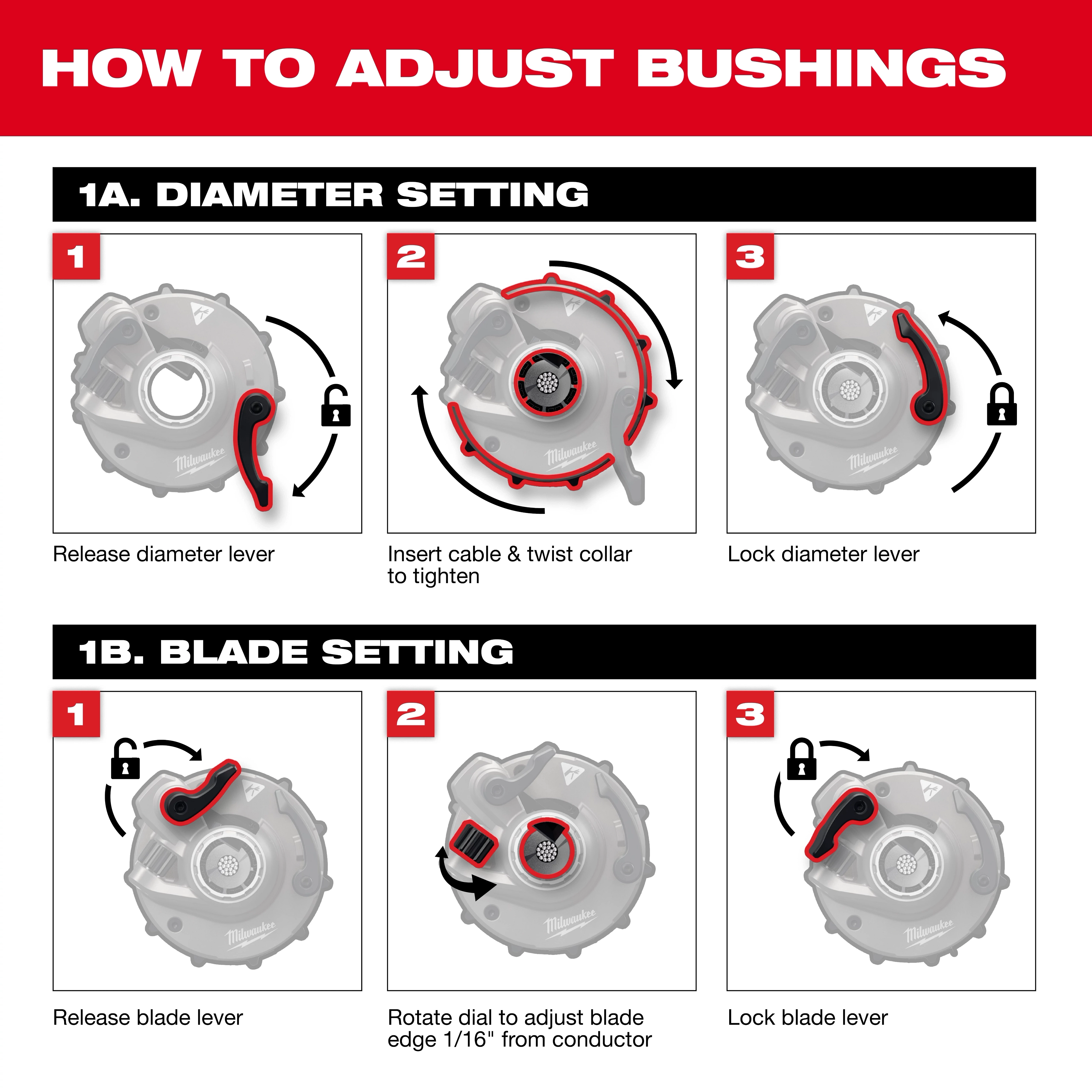 HOW TO ADJUST BUSHINGS

1A. DIAMETER SETTING

1

Milwaukee

Release diameter lever

2

Milwaukee

Insert cable & twist collar to tighten

3

Milwaukee

Lock diameter lever

1B. BLADE SETTING

1

Milwaukee

Release blade lever

2

Milwaukee

Rotate dial to adjust blade edge 1/16" from conductor

3

Milwaukee

Lock blade lever