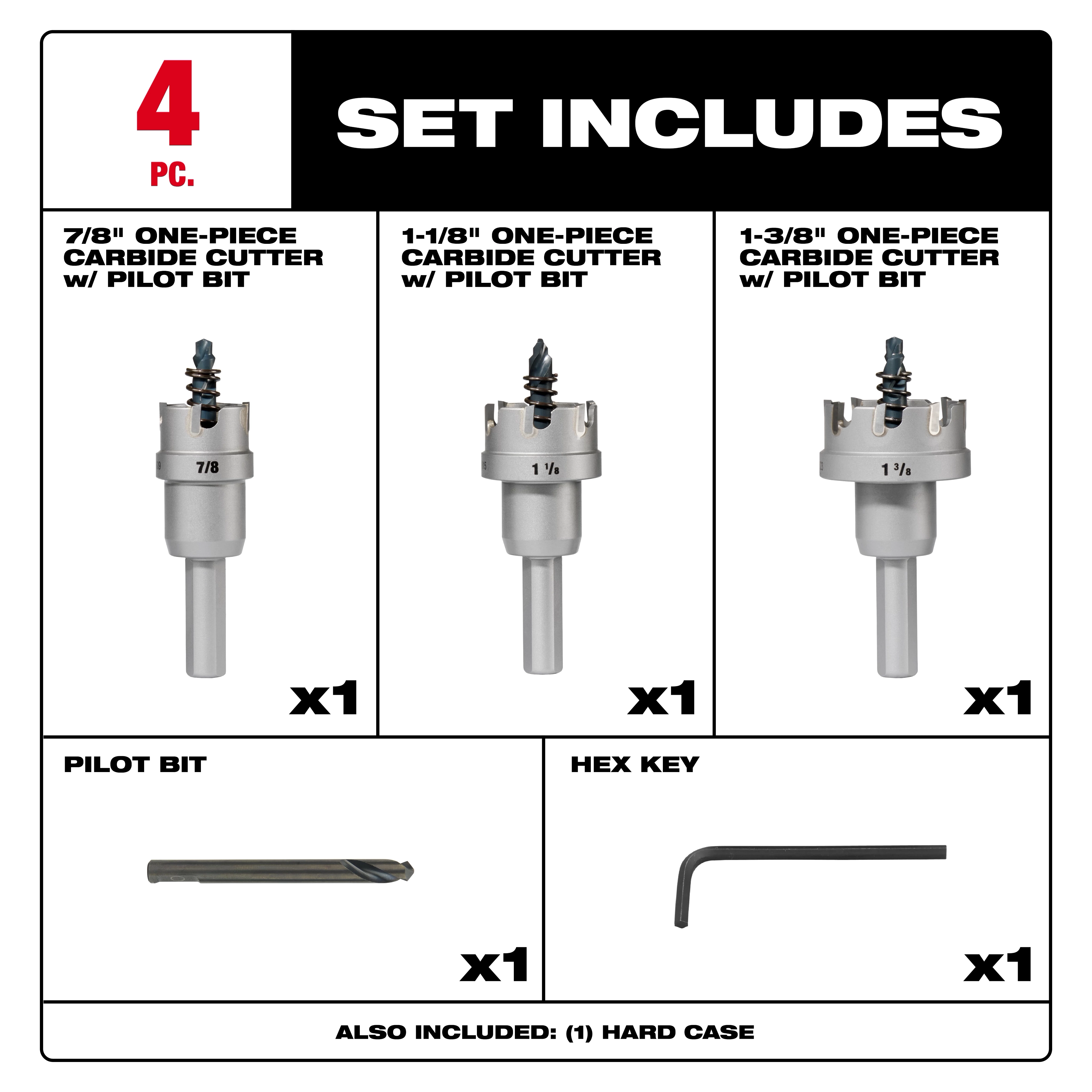 4 PC.

SET INCLUDES

7/8" ONE-PIECE CARBIDE CUTTER w/ PILOT BIT

7/8

x1

1-1/8" ONE-PIECE CARBIDE CUTTER w/ PILOT BIT

1 1/8

x1

1-3/8" ONE-PIECE CARBIDE CUTTER w/ PILOT BIT

1 3/8

x1

PILOT BIT

x1

HEX KEY

x1

ALSO INCLUDED: (1) HARD CASE