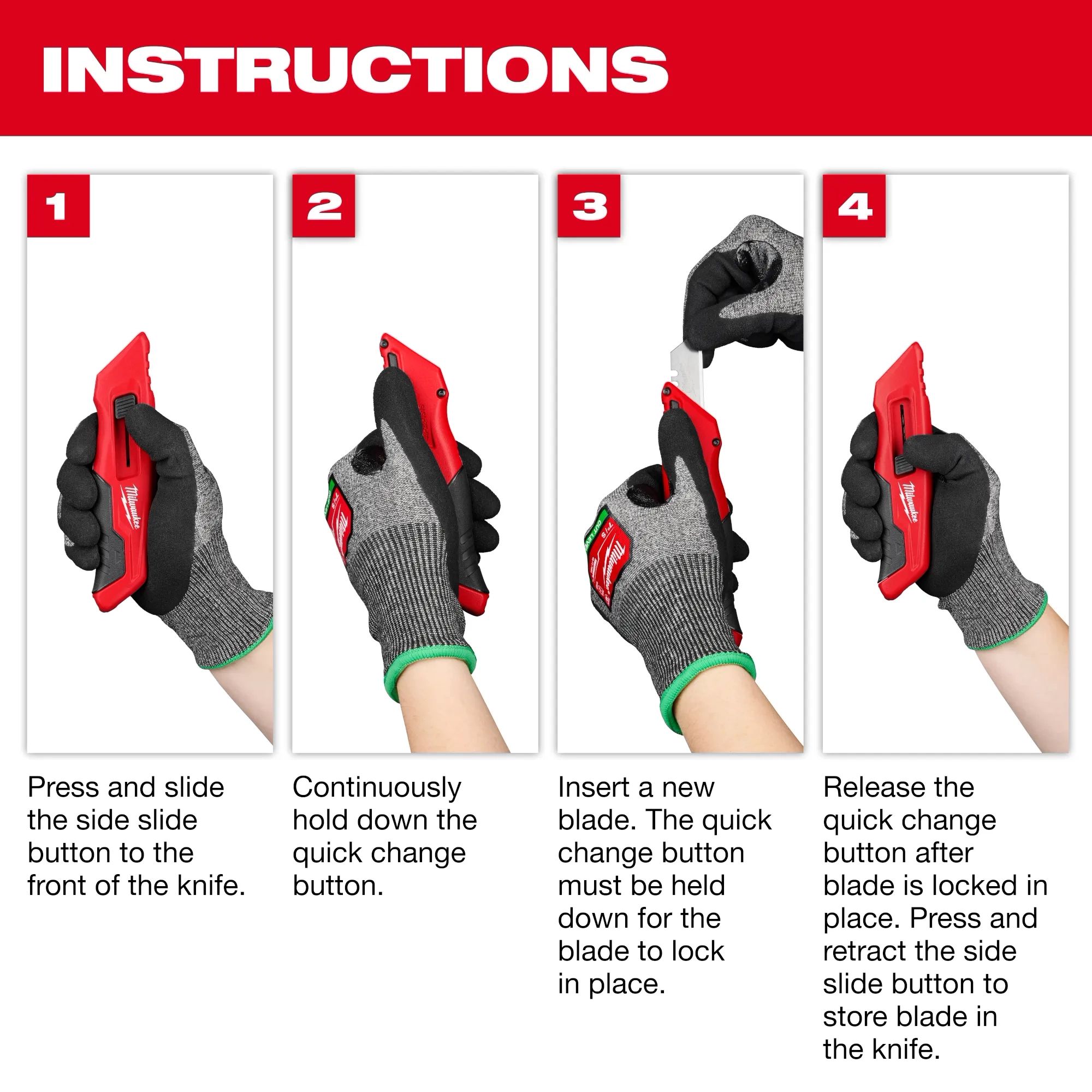 INSTRUCTIONS

1

Milwaukee

Press and slide the side slide button to the front of the knife.

2

Continuously hold down the quick change button.

3

Milwaukee

Insert a new blade. The quick change button must be held down for the blade to lock in place.

4

Milwaukee

Release the quick change button after blade is locked in place. Press and retract the side slide button to store blade in the knife.